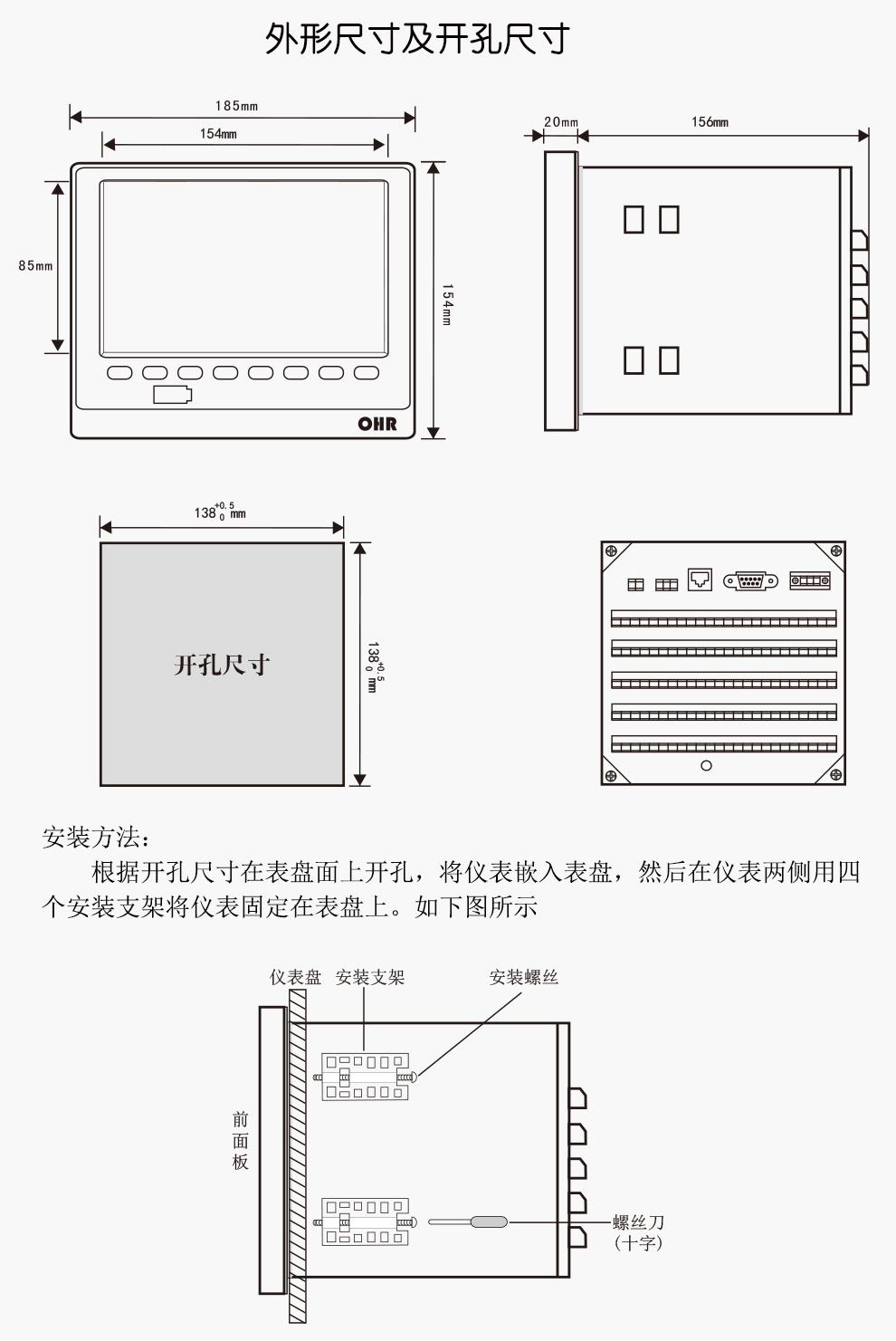 外形尺寸及开孔尺寸

185mm

154mm

85mm

154mm

OHR

20mm

156mm

$138^{+0.5}_{0}$ mm

开孔尺寸

$138^{+0.5}_{0}$ mm

安装方法：

根据开孔尺寸在表盘面上开孔，将仪表嵌入表盘，然后在仪表两侧用四个安装支架将仪表固定在表盘上。如下图所示

仪表盘 安装支架 安装螺丝

前面板

螺丝刀（十字）